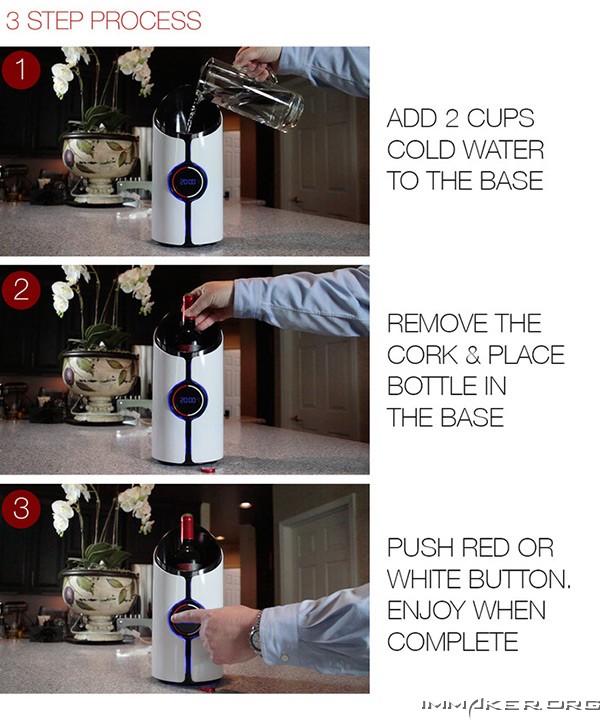 3 STEP PROCESS

1

20:00

ADD 2 CUPS COLD WATER TO THE BASE

2

20:00

REMOVE THE CORK & PLACE BOTTLE IN THE BASE

3

PUSH RED OR WHITE BUTTON. ENJOY WHEN COMPLETE

IMMAKER.ORG